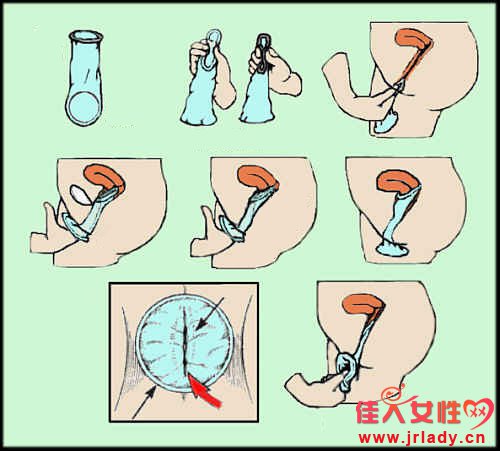 佳人女性
www.jrlady.cn